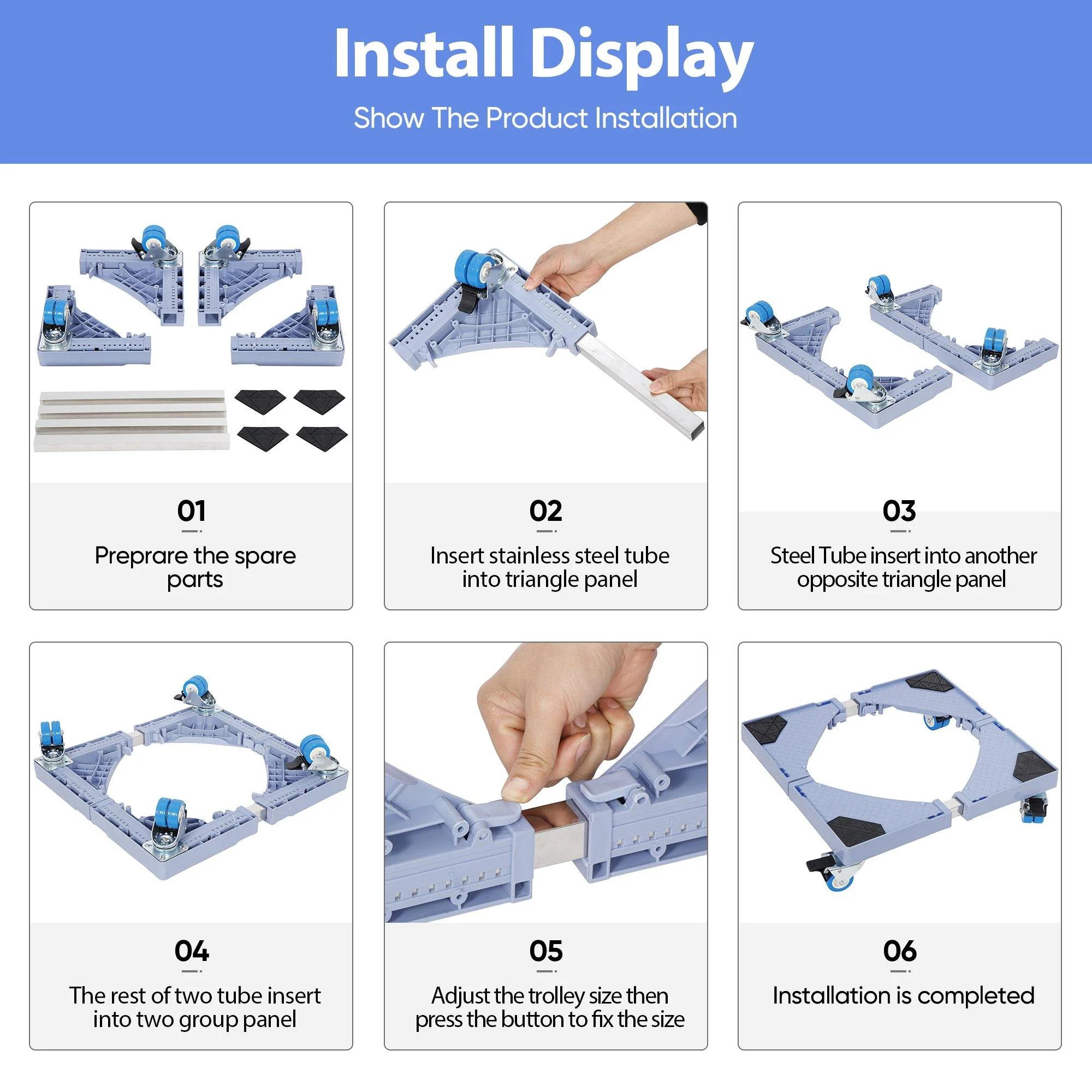 Install Display

Show The Product Installation

01

Preprare the spare parts

02

Insert stainless steel tube into triangle panel

03

Steel Tube insert into another opposite triangle panel

04

The rest of two tube insert into two group panel

05

Adjust the trolley size then press the button to fix the size

06

Installation is completed