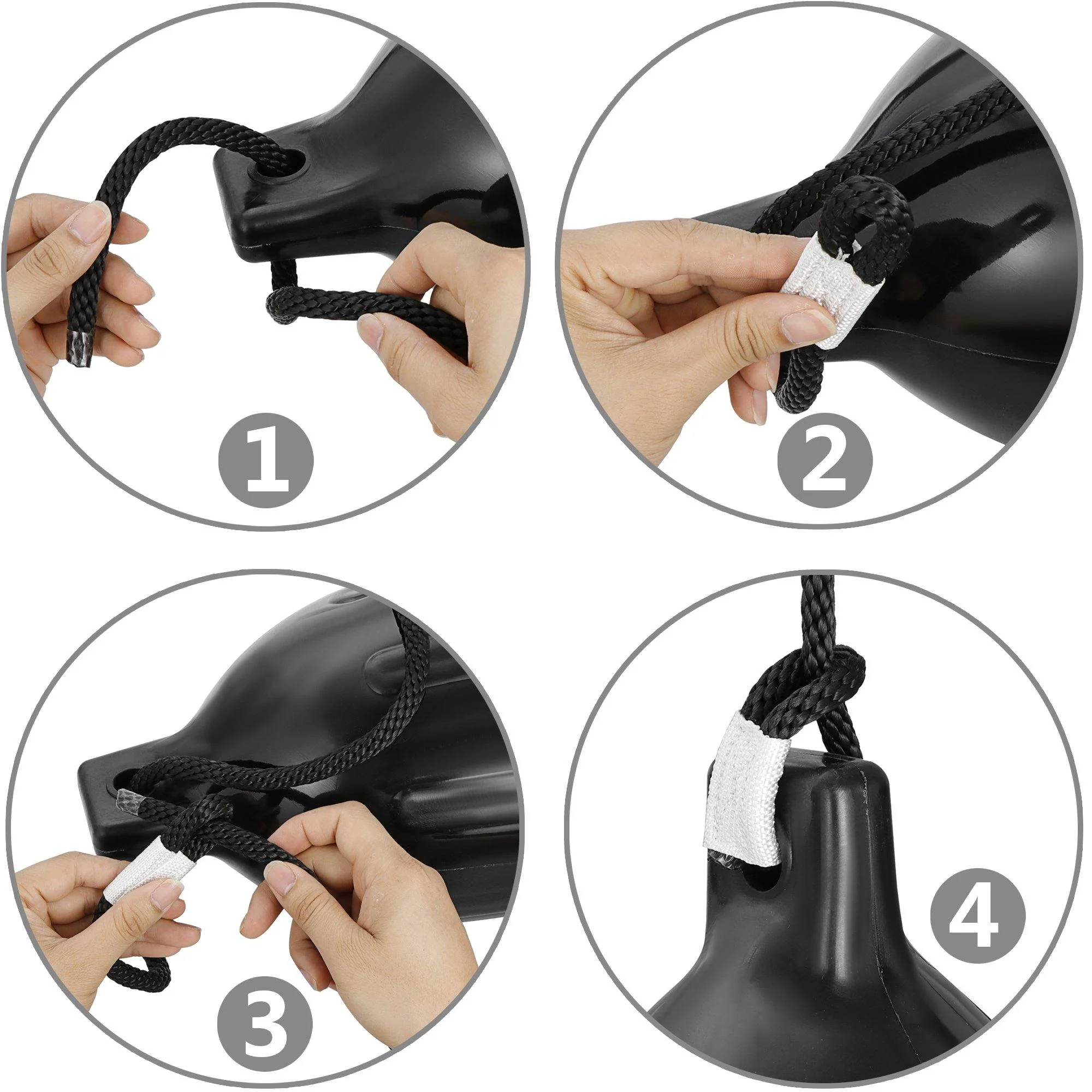 1

2

3

4