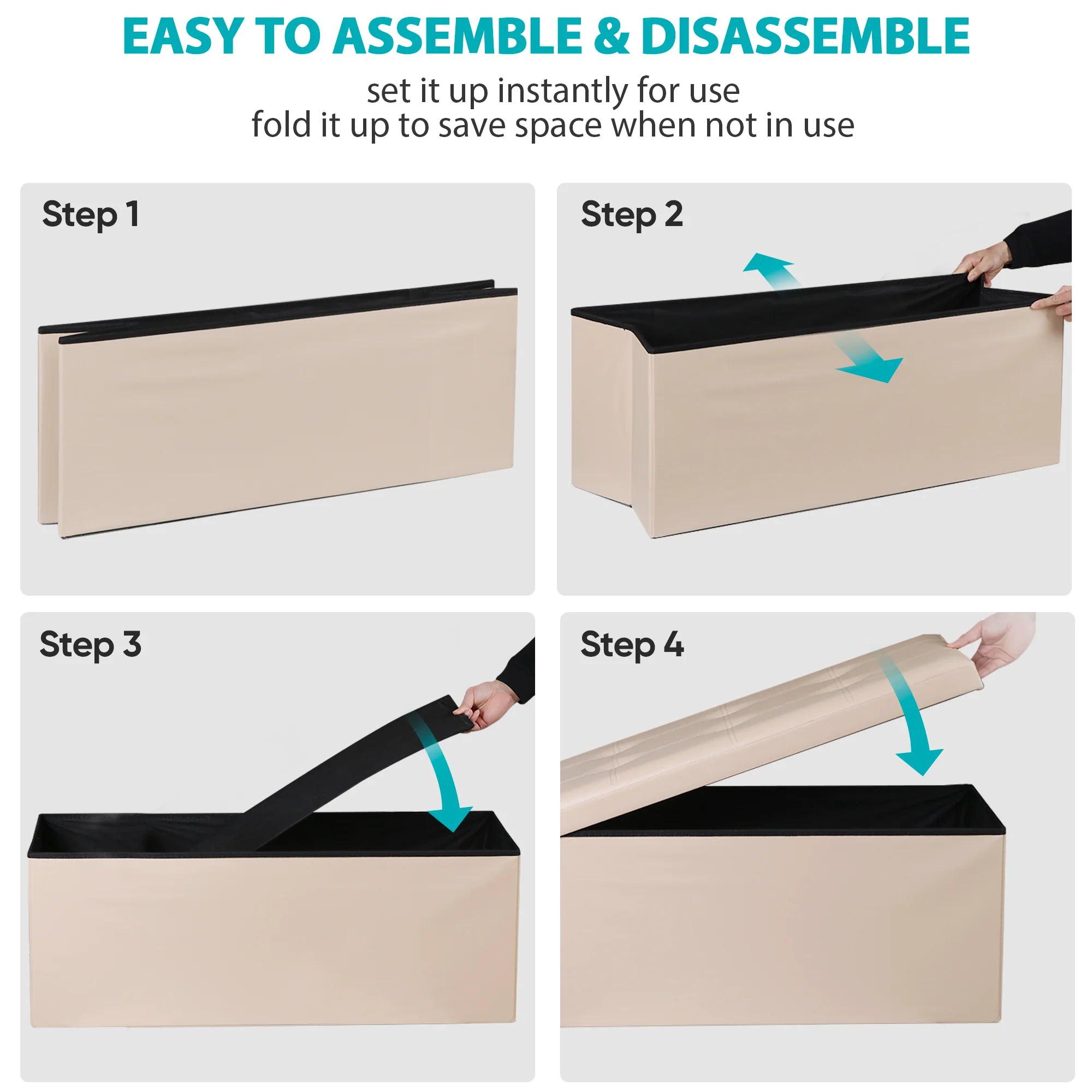 EASY TO ASSEMBLE & DISASSEMBLE

set it up instantly for use
fold it up to save space when not in use

Step 1

Step 2

Step 3

Step 4